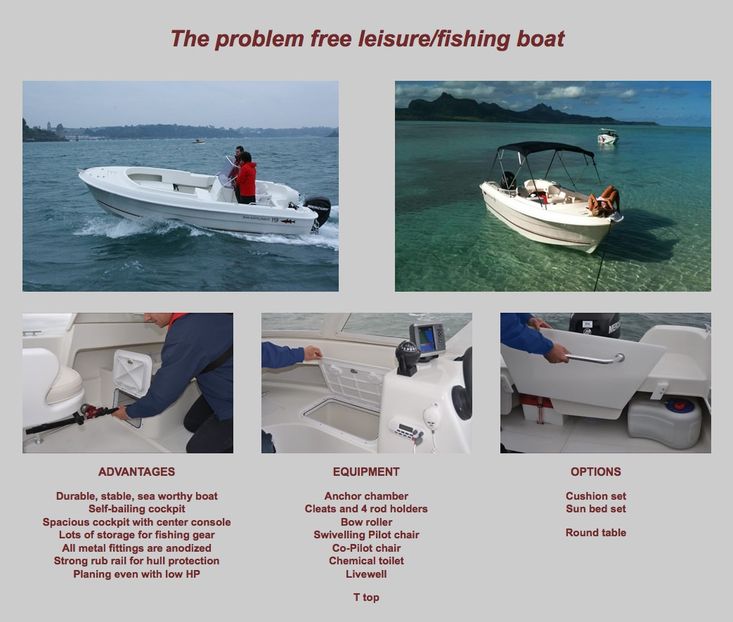 The problem free leisure/fishing boat

ADVANTAGES

Durable, stable, sea worthy boat
Self-bailing cockpit
Spacious cockpit with center console
Lots of storage for fishing gear
All metal fittings are anodized
Strong rub rail for hull protection
Planing even with low HP

EQUIPMENT

Anchor chamber
Cleats and 4 rod holders
Bow roller
Swivelling Pilot chair
Co-Pilot chair
Chemical toilet
Livewell

T top

OPTIONS

Cushion set
Sun bed set

Round table