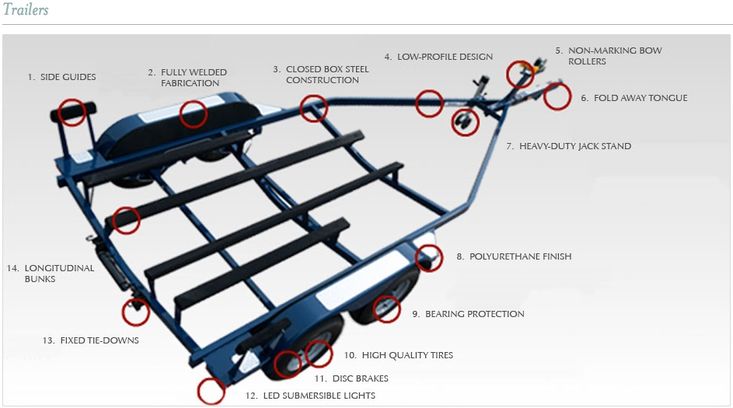 Trailers

1. SIDE GUIDES

2. FULLY WELDED FABRICATION

3. CLOSED BOX STEEL CONSTRUCTION

4. LOW-PROFILE DESIGN

5. NON-MARKING BOW ROLLERS

6. FOLD AWAY TONGUE

7. HEAVY-DUTY JACK STAND

8. POLYURETHANE FINISH

9. BEARING PROTECTION

10. HIGH QUALITY TIRES

11. DISC BRAKES

12. LED SUBMERSIBLE LIGHTS

13. FIXED TIE-DOWNS

14. LONGITUDINAL BUNKS